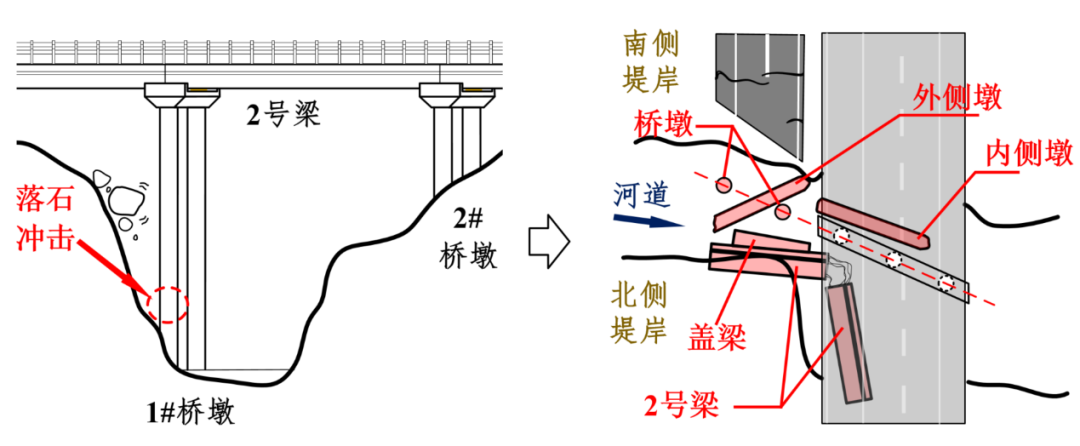 2号梁

落石冲击

2#桥墩

1#桥墩

南侧堤岸

桥墩

外侧墩

内侧墩

河道

北侧堤岸

盖梁

2号梁