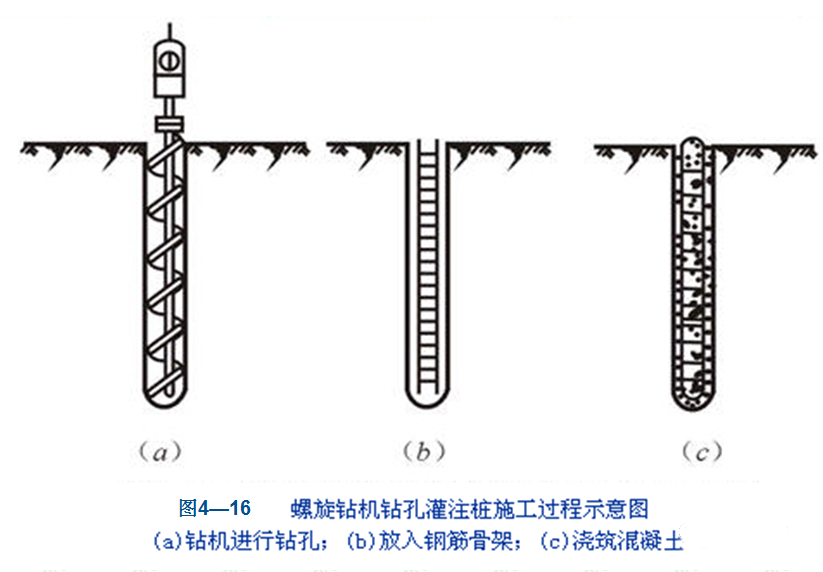 (a)

(b)

(c)

图4—16　螺旋钻机钻孔灌注桩施工过程示意图

(a)钻机进行钻孔；(b)放入钢筋骨架；(c)浇筑混凝土