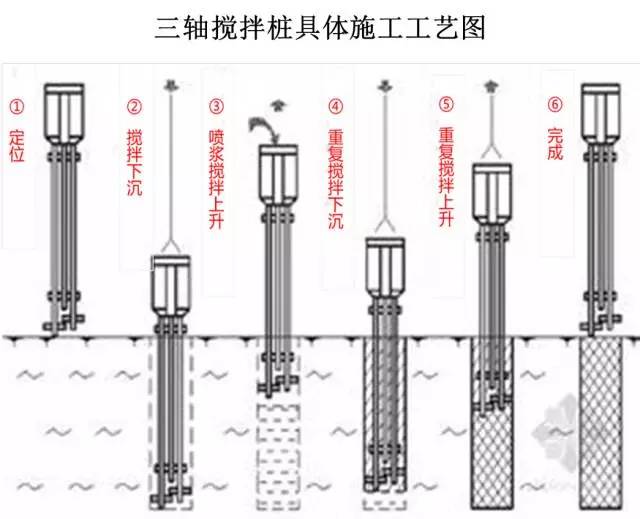 三轴搅拌桩具体施工工艺图

① 定位

② 搅拌下沉

③ 喷浆搅拌上升

④ 重复搅拌下沉

⑤ 重复搅拌上升

⑥ 完成