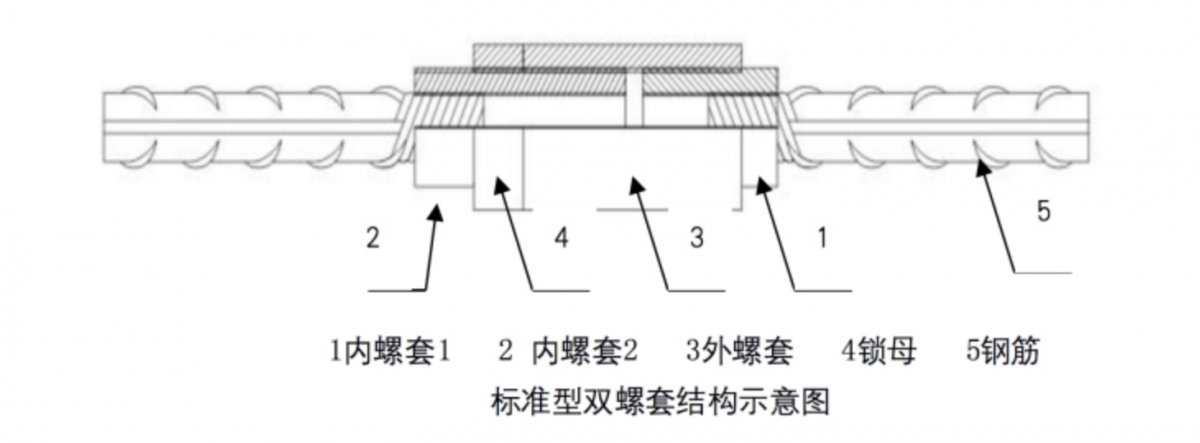 2 4 3 1 5

1内螺套1　2 内螺套2　3外螺套　4锁母　5钢筋
标准型双螺套结构示意图