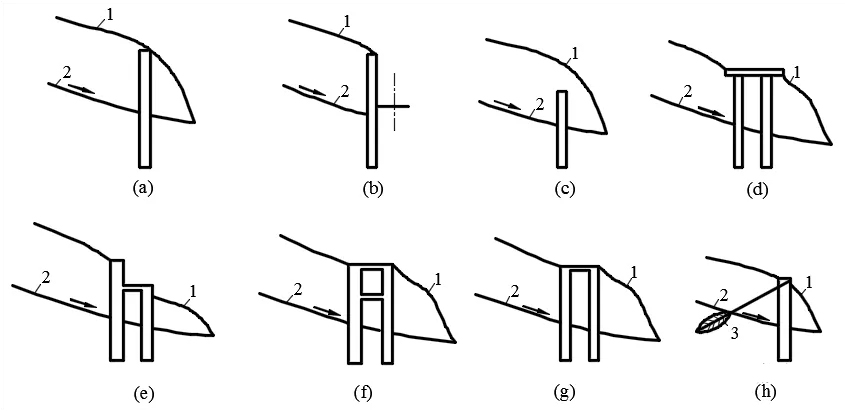 1
2
(a)

1
2
(b)

1
2
(c)

1
2
(d)

2
1
(e)

2
1
(f)

2
1
(g)

2
1
3
(h)