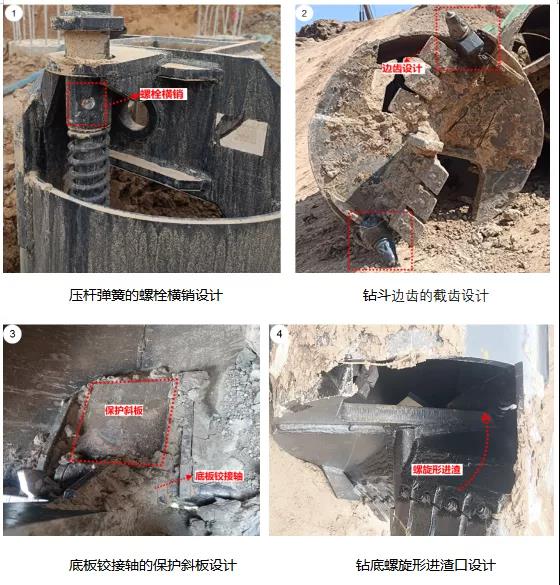 1

螺栓横销

压杆弹簧的螺栓横销设计

2

边齿设计

钻斗边齿的截齿设计

3

保护斜板

底板铰接轴

底板铰接轴的保护斜板设计

4

螺旋形进渣

钻底螺旋形进渣口设计