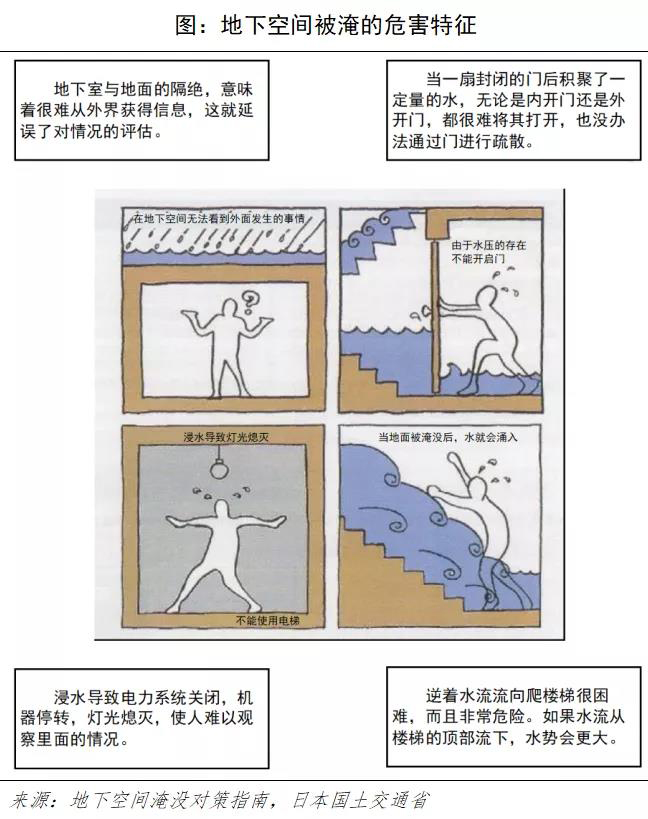 图：地下空间被淹的危害特征

地下室与地面的隔绝，意味着很难从外界获得信息，这就延误了对情况的评估。

当一扇封闭的门后积聚了一定量的水，无论是内开门还是外开门，都很难将其打开，也没办法通过门进行疏散。

在地下空间无法看到外面发生的事情

由于水压的存在不能开启门

浸水导致灯光熄灭

不能使用电梯

当地面被淹没后，水就会涌入

浸水导致电力系统关闭，机器停转，灯光熄灭，使人难以观察里面的情况。

逆着水流流向爬楼梯很困难，而且非常危险。如果水流从楼梯的顶部流下，水势会更大。

来源：地下空间淹没对策指南，日本国土交通省