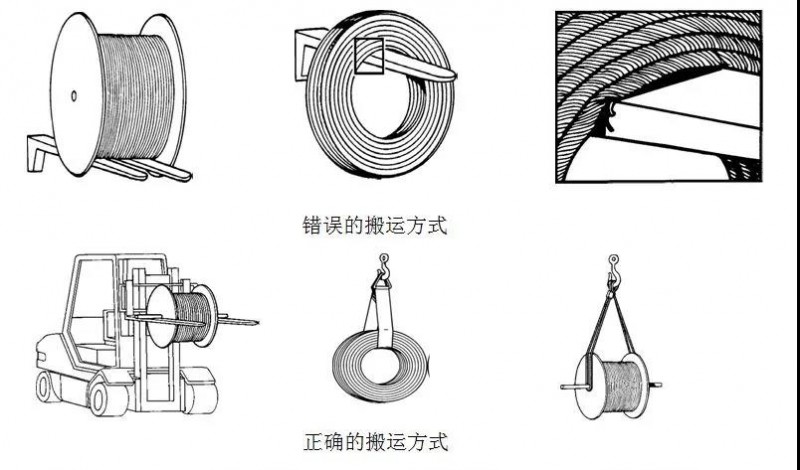 错误的搬运方式

正确的搬运方式