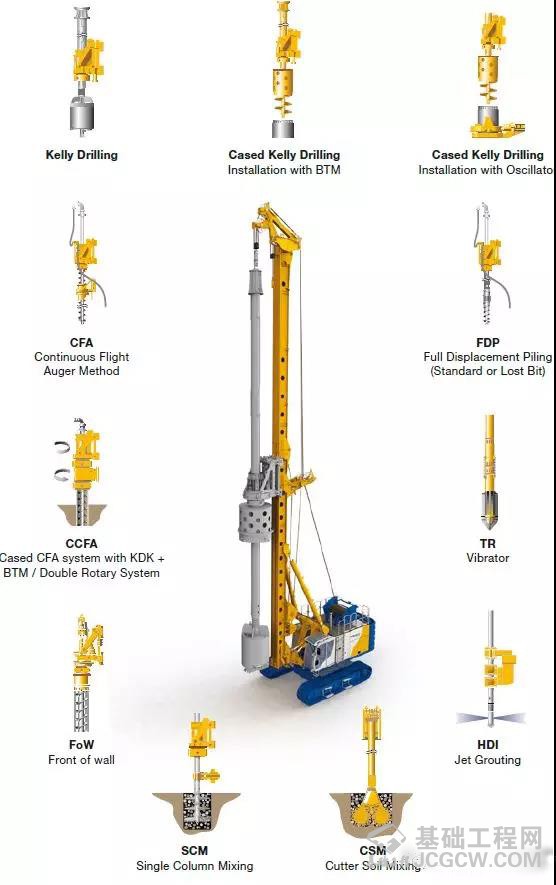 Kelly Drilling

Cased Kelly Drilling
Installation with BTM

Cased Kelly Drilling
Installation with Oscillato

CFA
Continuous Flight
Auger Method

FDP
Full Displacement Piling
(Standard or Lost Bit)

CCFA
Cased CFA system with KDK +
BTM / Double Rotary System

TR
Vibrator

FoW
Front of wall

HDI
Jet Grouting

SCM
Single Column Mixing

CSM
Cutter Soil Mixing

基础工程网
JCGCW.COM