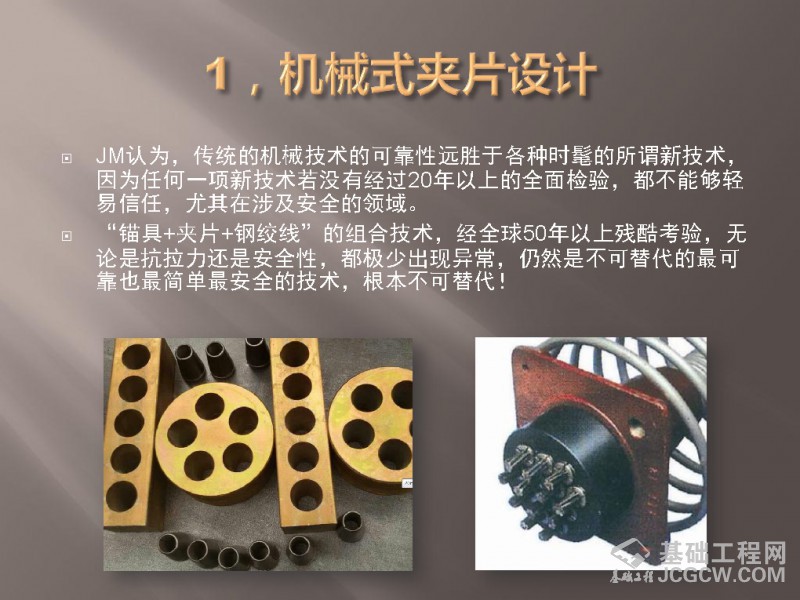 1，机械式夹片设计

JM认为，传统的机械技术的可靠性远胜于各种时髦的所谓新技术，因为任何一项新技术若没有经过20年以上的全面检验，都不能够轻易信任，尤其在涉及安全的领域。

“锚具+夹片+钢绞线”的组合技术，经全球50年以上残酷考验，无论是抗拉力还是安全性，都极少出现异常，仍然是不可替代的最可靠也最简单最安全的技术，根本不可替代！

基础工程网
基础工程 JCGCW.COM