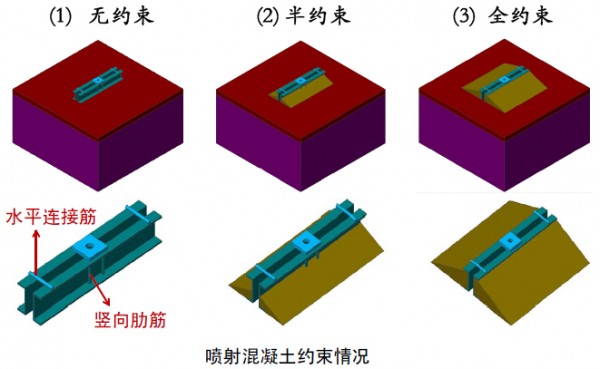 (1) 无约束

(2) 半约束

(3) 全约束

水平连接筋

竖向肋筋

喷射混凝土约束情况