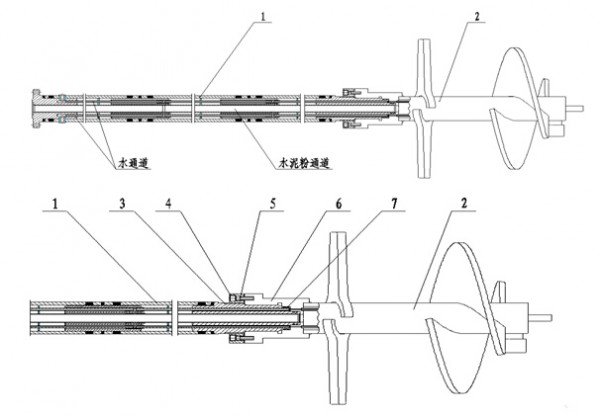 1
2
水通道
水泥粉通道
1
3
4
5
6
7
2