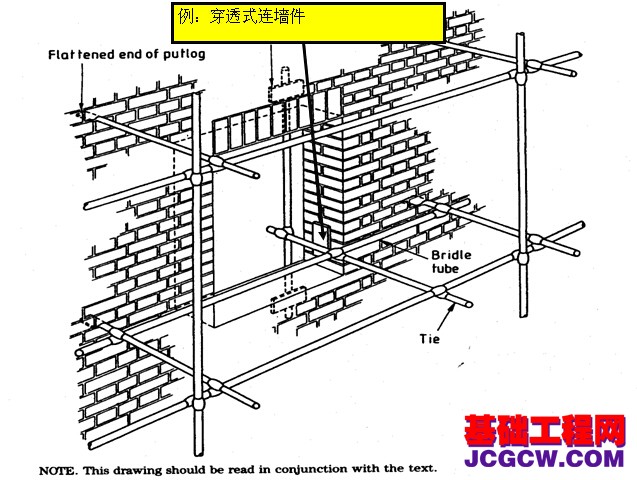 例：穿透式连墙件

Flattened end of putlog

Bridle tube

Tie

NOTE. This drawing should be read in conjunction with the text.

基础工程网
JCGCW.COM