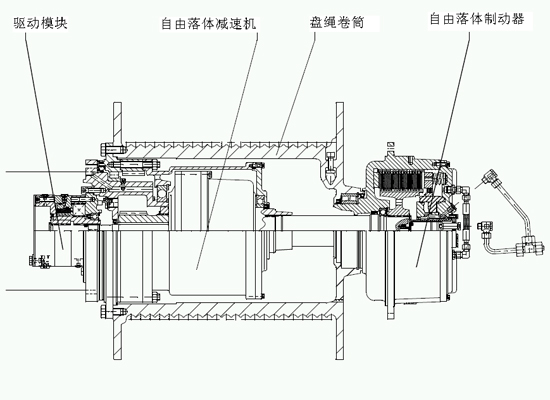 驱动模块
自由落体减速机
盘绳卷筒
自由落体制动器