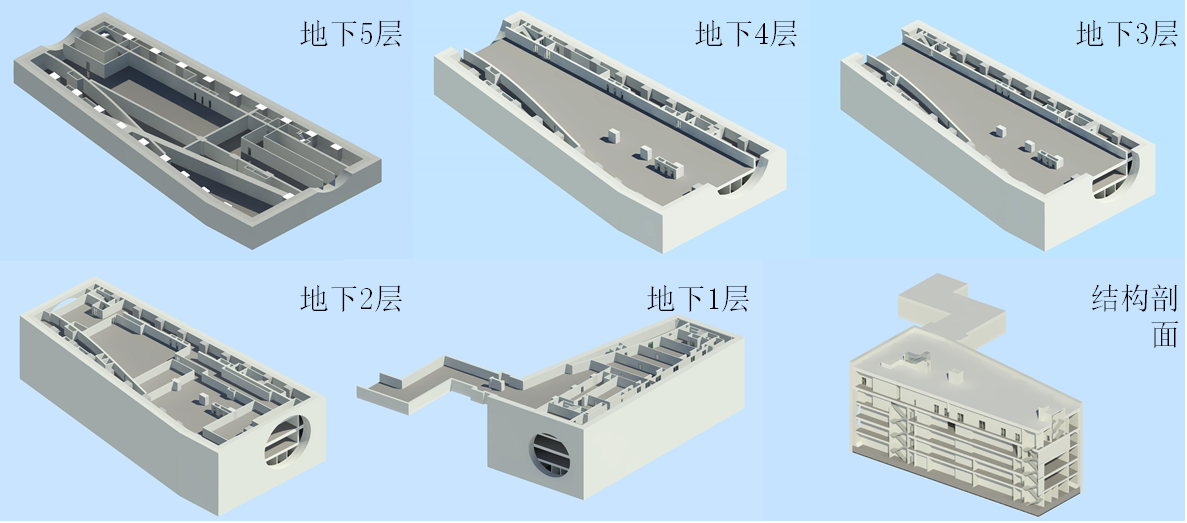 地下5层

地下4层

地下3层

地下2层

地下1层

结构剖面